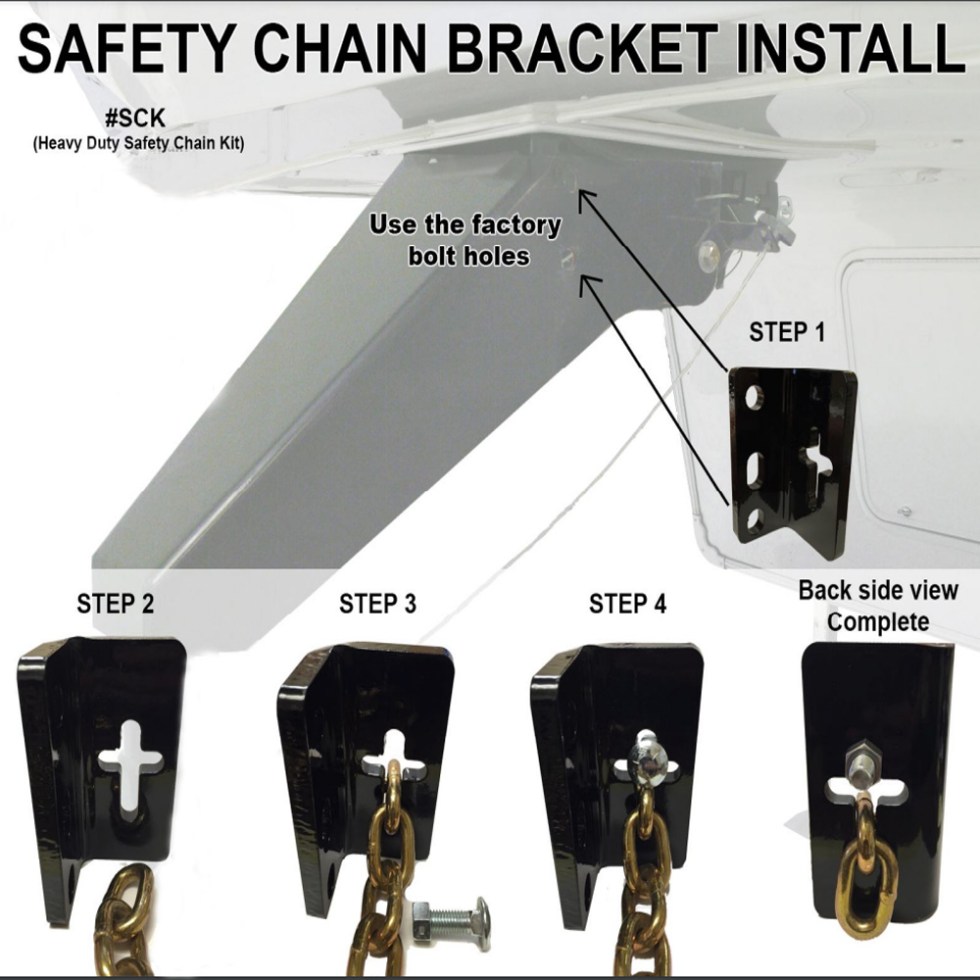 SAFETY CHAIN BRACKET INSTALL

#SCK
(Heavy Duty Safety Chain Kit)

Use the factory bolt holes

STEP 1

STEP 2

STEP 3

STEP 4

Back side view Complete