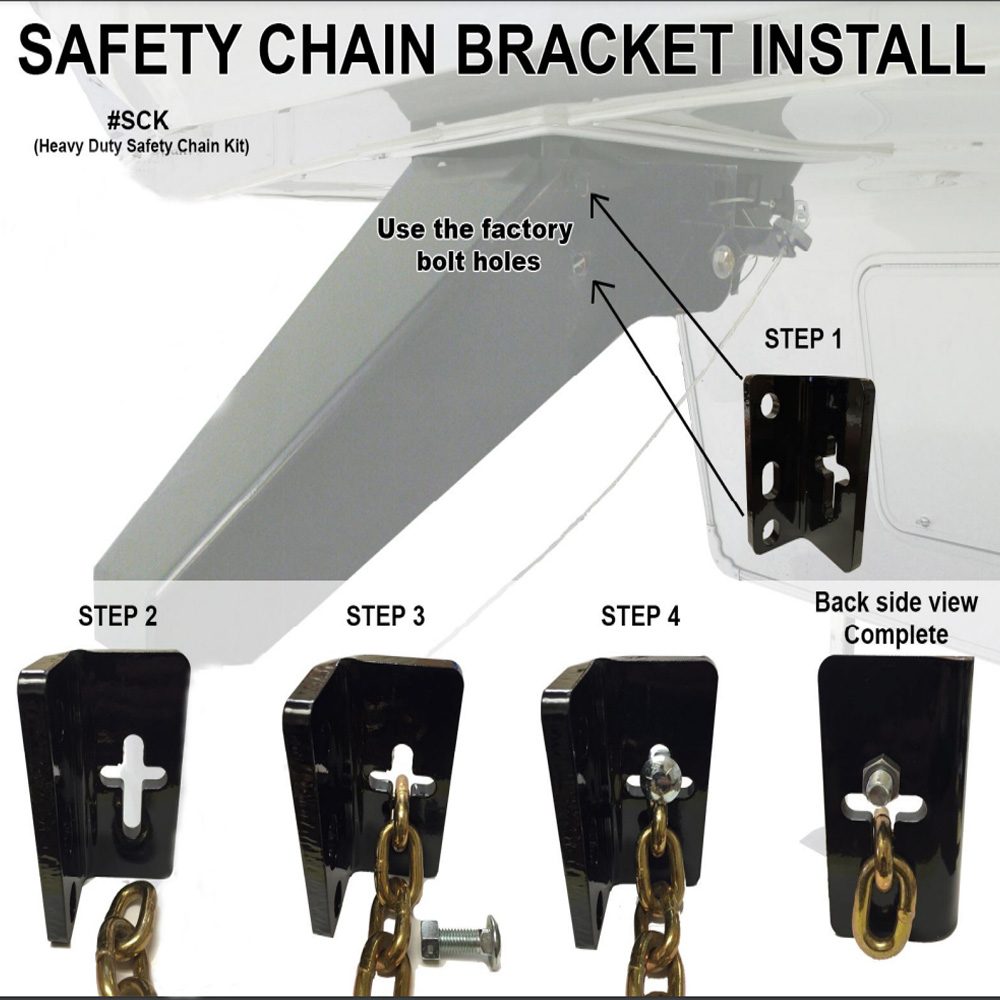 SAFETY CHAIN BRACKET INSTALL

#SCK
(Heavy Duty Safety Chain Kit)

Use the factory bolt holes

STEP 1

STEP 2

STEP 3

STEP 4

Back side view Complete